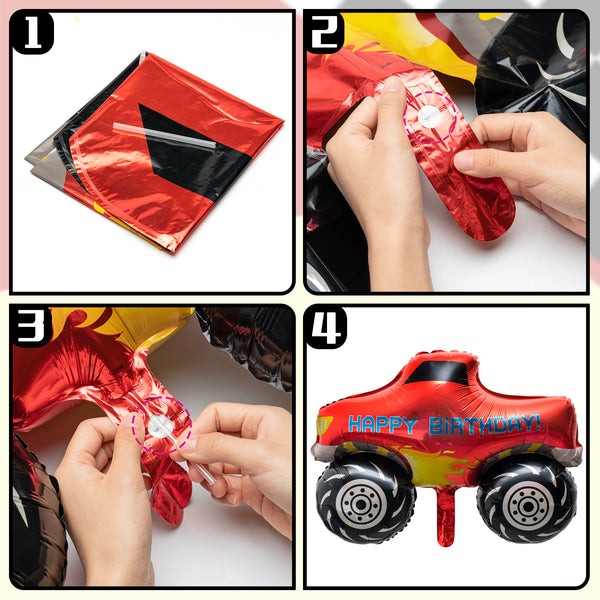 1

2

3

4

HAPPY BiRTHDAY!