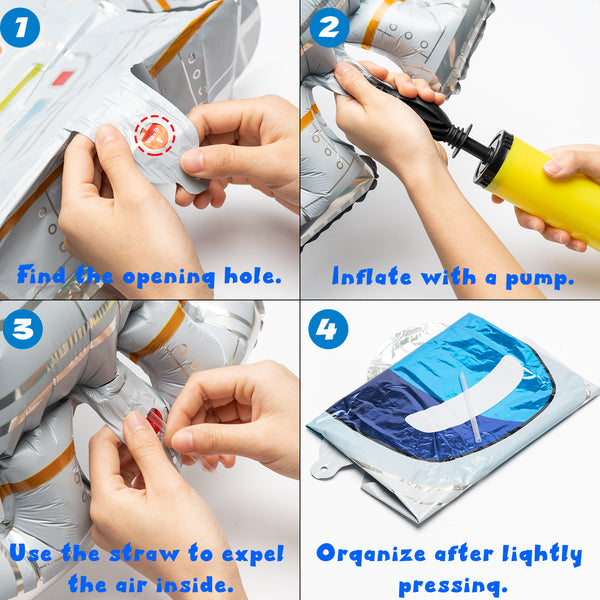 1

Find the opening hole.

2

Inflate with a pump.

3

Use the straw to expel the air inside.

4

Organize after lightly pressing.