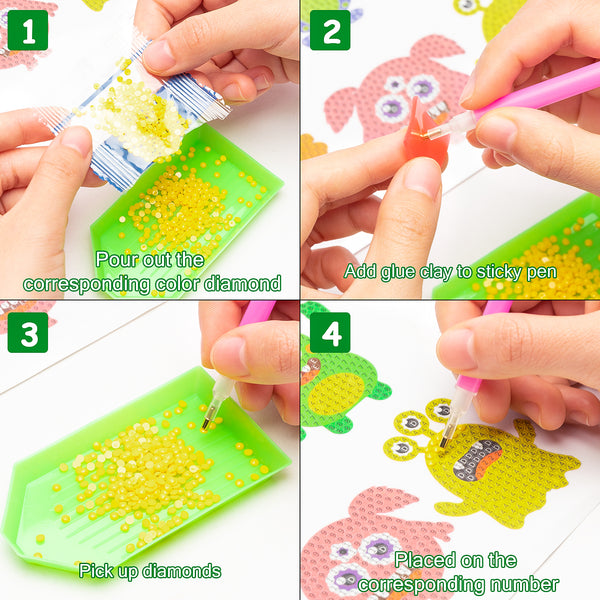 1
Pour out the corresponding color diamond

2
Add glue clay to sticky pen

3
Pick up diamonds

4
Placed on the corresponding number