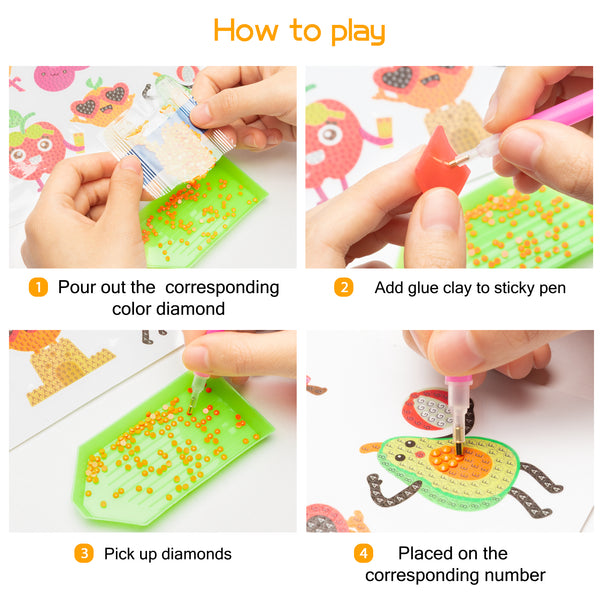 How to play

1 Pour out the corresponding color diamond

2 Add glue clay to sticky pen

3 Pick up diamonds

4 Placed on the corresponding number