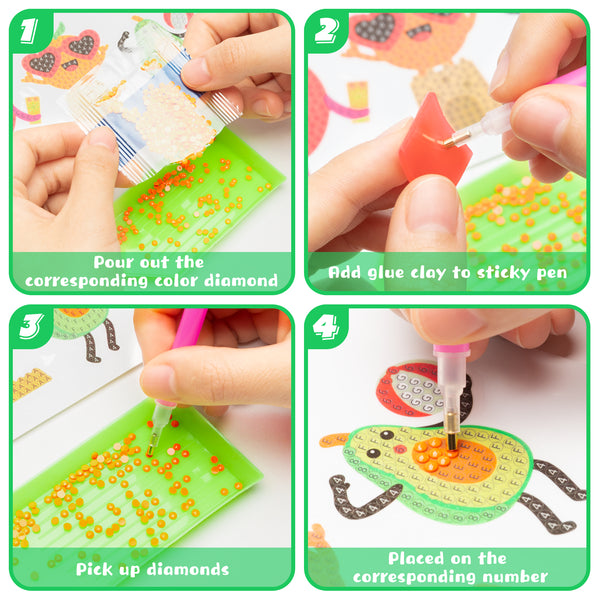 1

Pour out the corresponding color diamond

2

Add glue clay to sticky pen

3

Pick up diamonds

4

Placed on the corresponding number