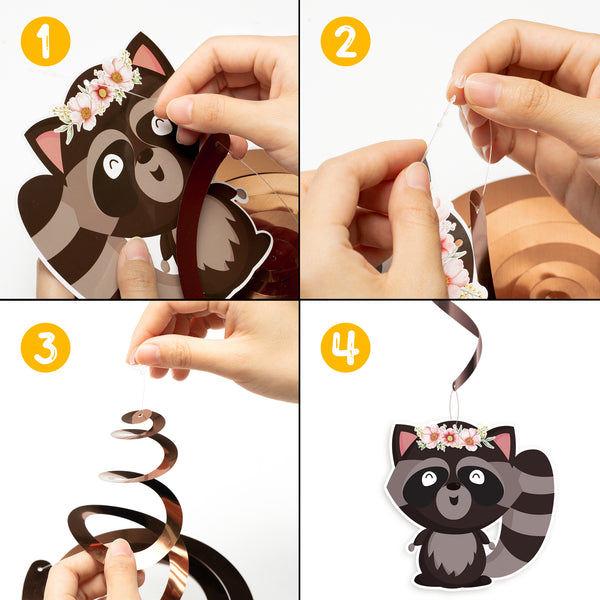 1

2

3

4