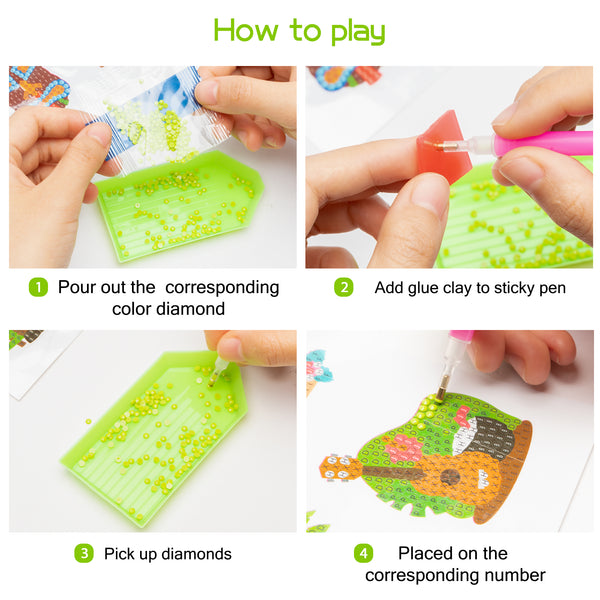 How to play

1 Pour out the corresponding color diamond

2 Add glue clay to sticky pen

3 Pick up diamonds

4 Placed on the corresponding number