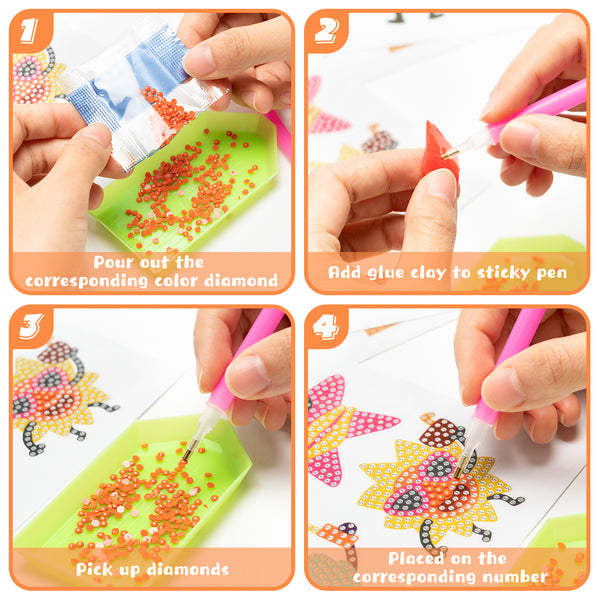 1
Pour out the corresponding color diamond

2
Add glue clay to sticky pen

3
Pick up diamonds

4
Placed on the corresponding number