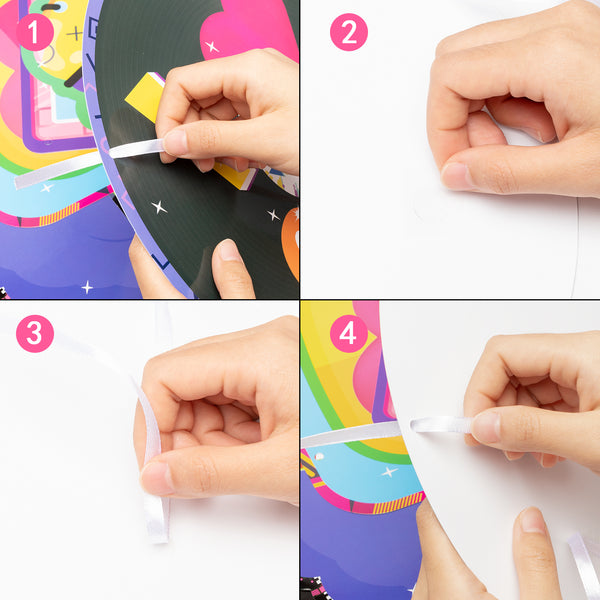 1
2
3
4