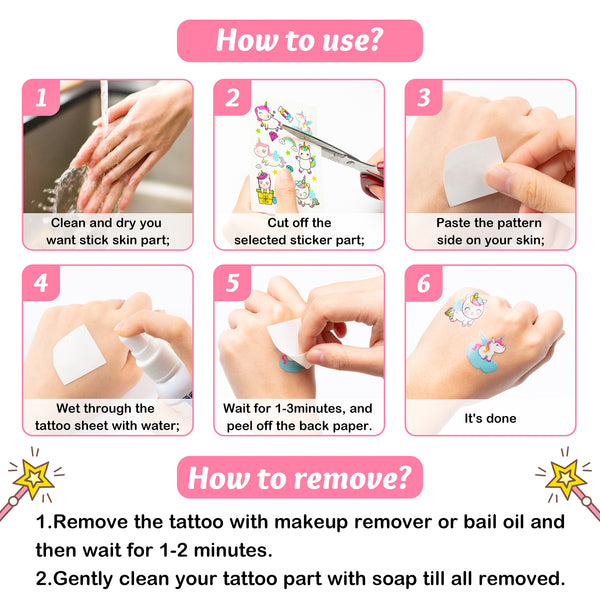 How to use?

1
Clean and dry you want stick skin part;

2
Cut off the selected sticker part;

3
Paste the pattern side on your skin;

4
Wet through the tattoo sheet with water;

5
Wait for 1-3minutes, and peel off the back paper.

6
It's done

How to remove?

1.Remove the tattoo with makeup remover or bail oil and then wait for 1-2 minutes.
2.Gently clean your tattoo part with soap till all removed.